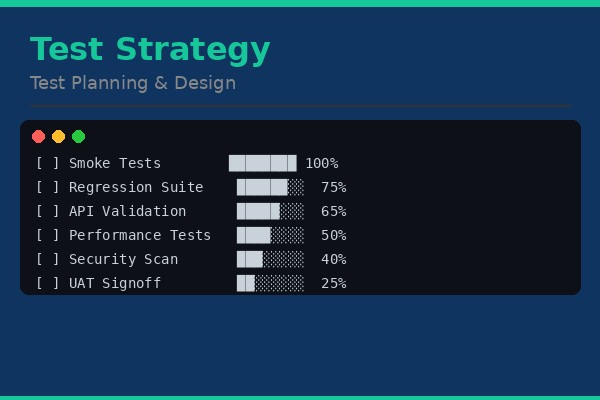 Test Strategy

Test Planning & Design

[ ] Smoke Tests 100%
[ ] Regression Suite 75%
[ ] API Validation 65%
[ ] Performance Tests 50%
[ ] Security Scan 40%
[ ] UAT Signoff 25%